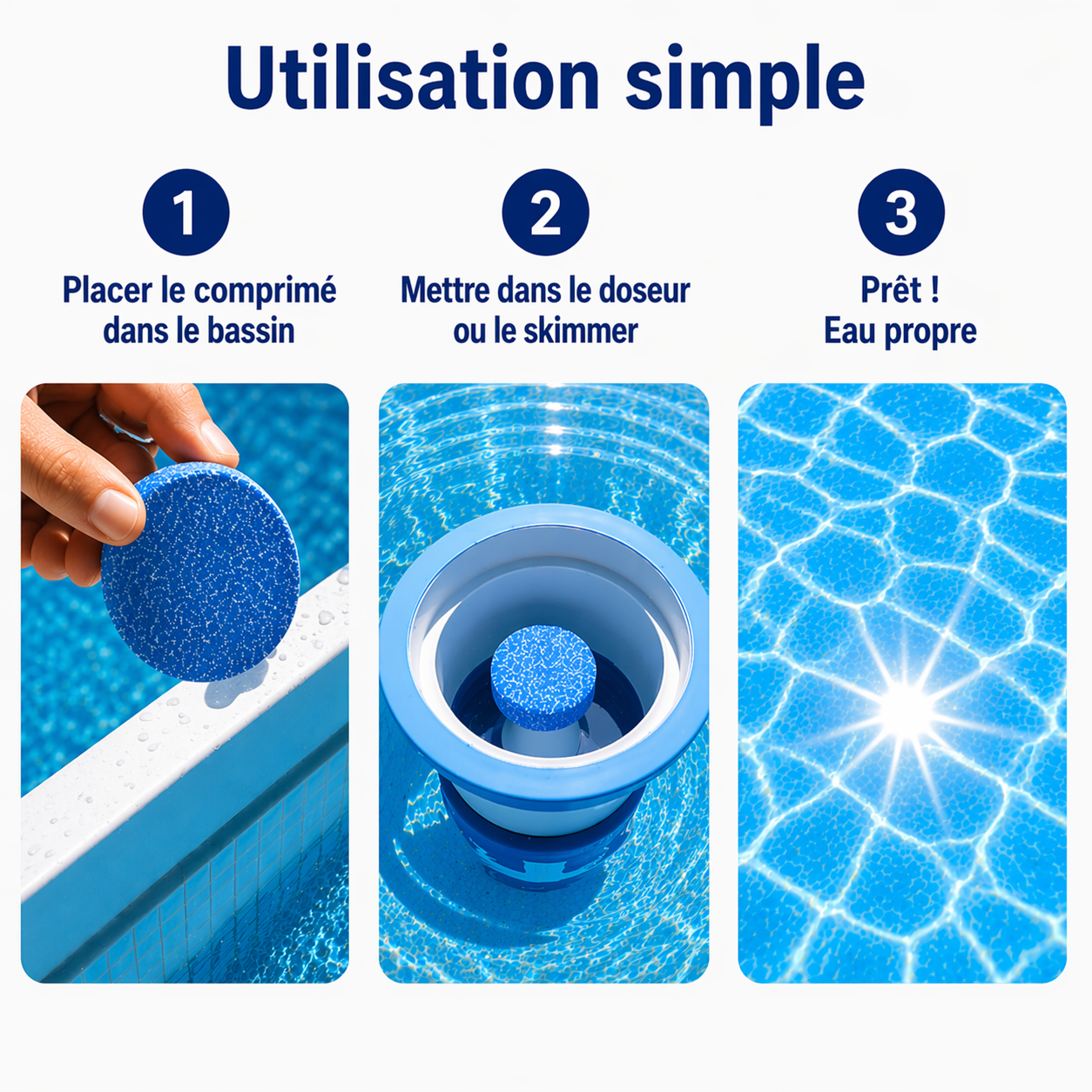 Utilisation simple

1
Placer le comprimé dans le bassin

2
Mettre dans le doseur ou le skimmer

3
Prêt !
Eau propre